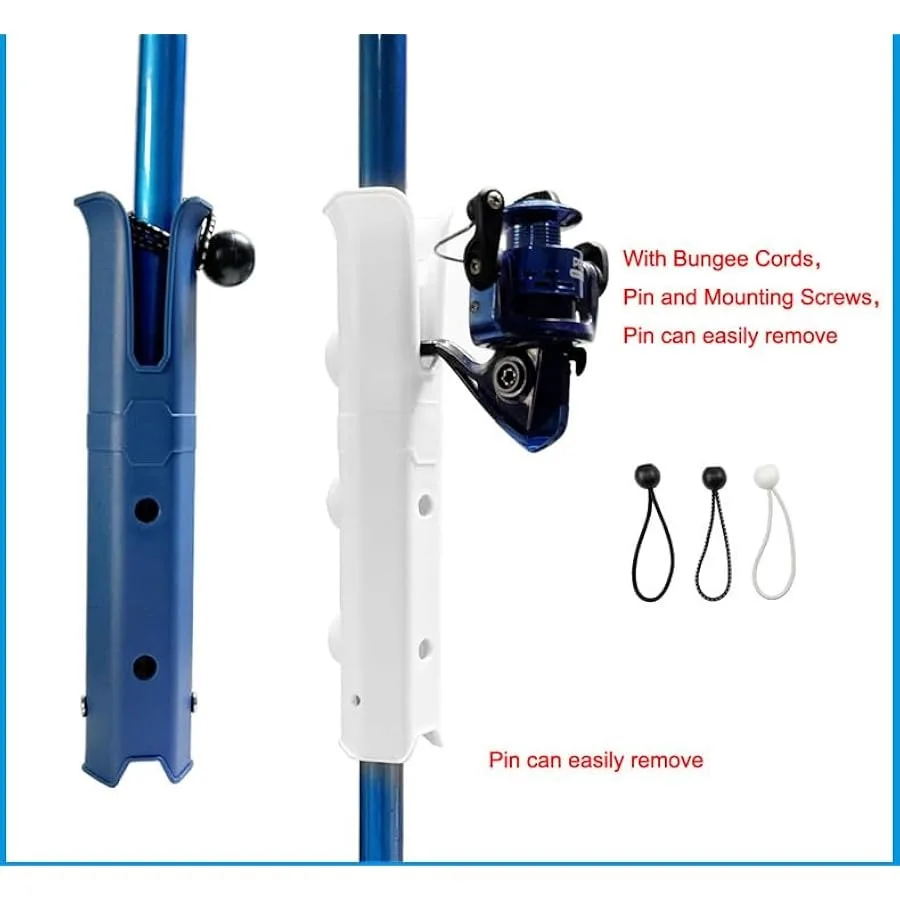 With Bungee Cords,
Pin and Mounting Screws,
Pin can easily remove

Pin can easily remove